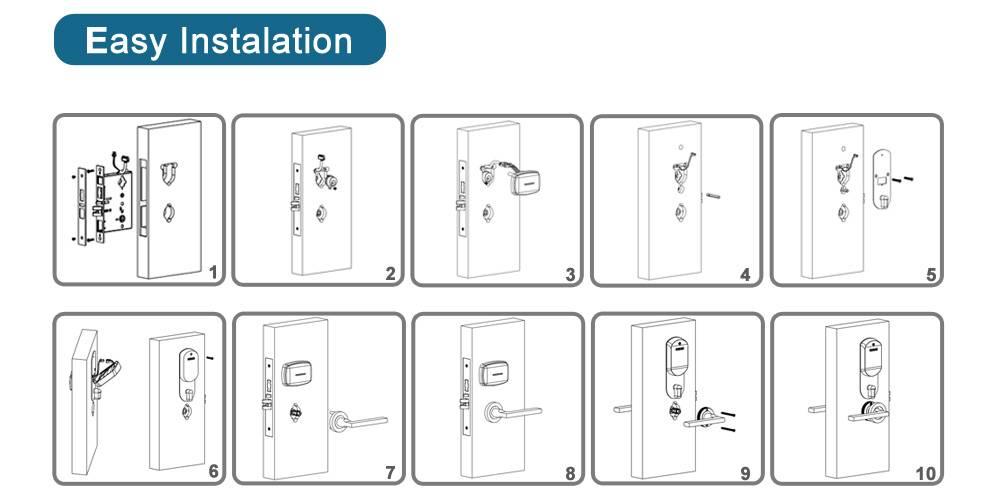 Easy Instalation

1

2

3

4

5

6

7

8

9

10