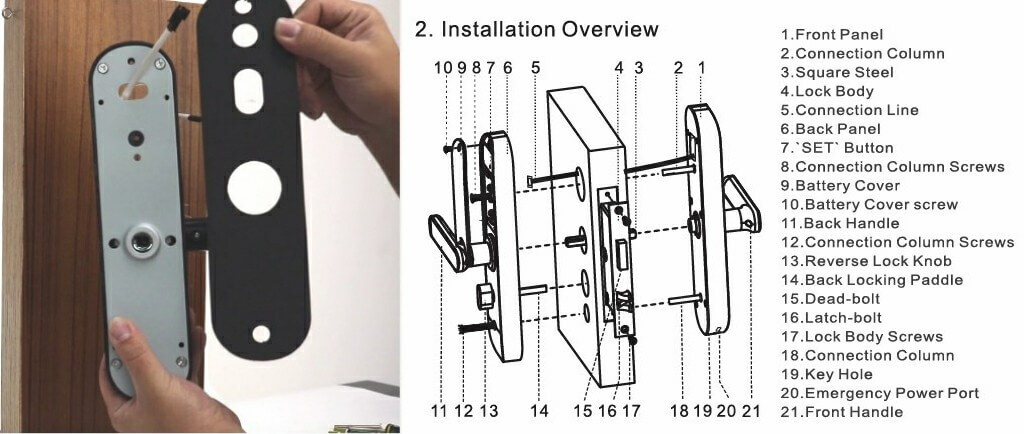 2. Installation Overview

10 9 8 7 6 5 4 3 2 1

11 12 13 14 15 16 17 18 19 20 21

1.Front Panel
2.Connection Column
3.Square Steel
4.Lock Body
5.Connection Line
6.Back Panel
7.`SET` Button
8.Connection Column Screws
9.Battery Cover
10.Battery Cover screw
11.Back Handle
12.Connection Column Screws
13.Reverse Lock Knob
14.Back Locking Paddle
15.Dead-bolt
16.Latch-bolt
17.Lock Body Screws
18.Connection Column
19.Key Hole
20.Emergency Power Port
21.Front Handle